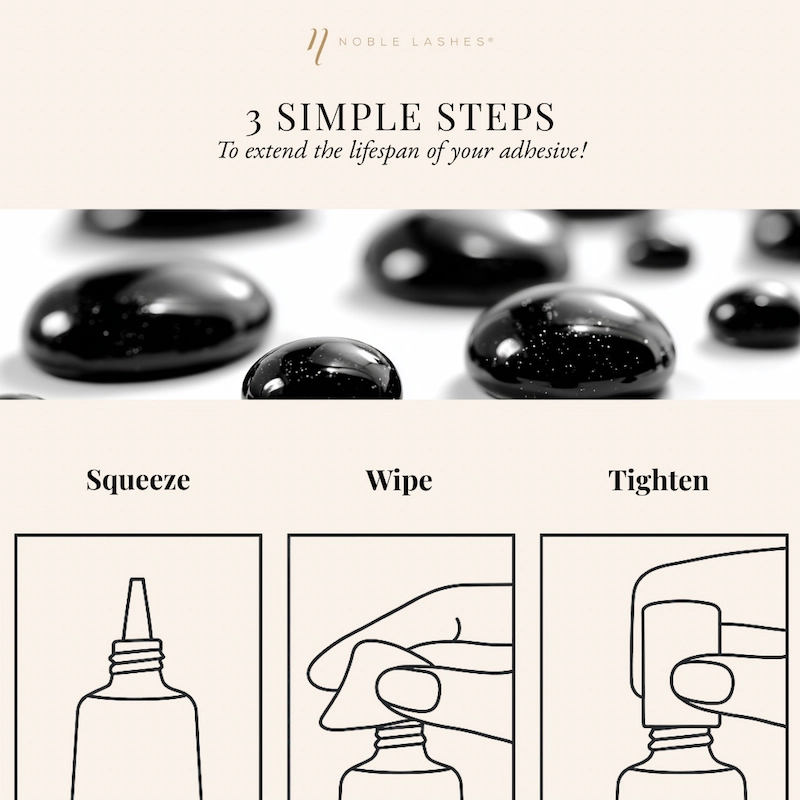 NOBLE LASHES®

3 SIMPLE STEPS
To extend the lifespan of your adhesive!

Squeeze

Wipe

Tighten